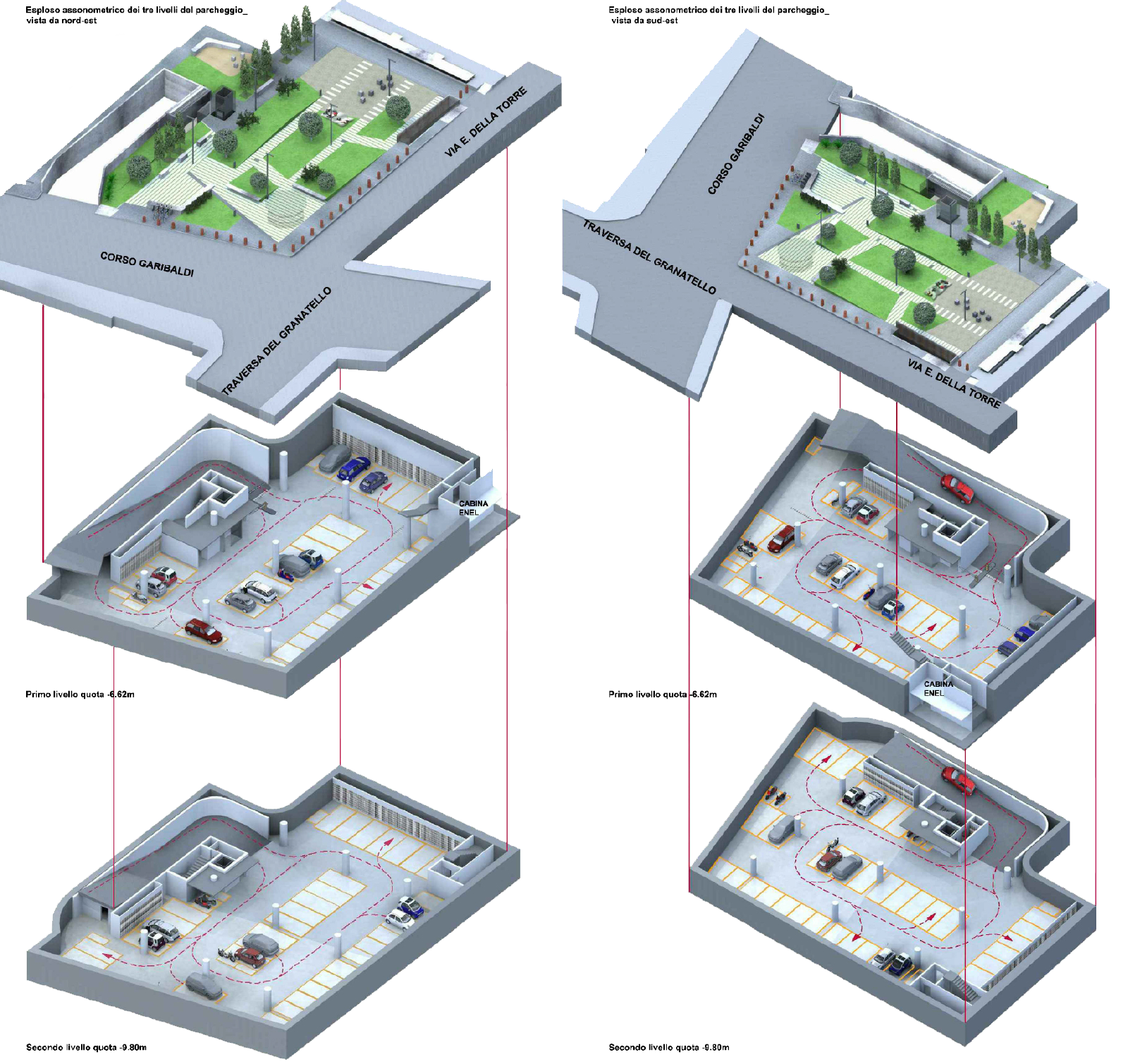 Esploso assonometrico dei tre livelli del parcheggio_
vista da nord-est

VIA E. DELLA TORRE

CORSO GARIBALDI

TRAVERSA DEL GRANATELLO

CABINA ENEL

Primo livello quota -6.62m

Secondo livello quota -9.80m

Esploso assonometrico dei tre livelli del parcheggio_
vista da sud-est

CORSO GARIBALDI

TRAVERSA DEL GRANATELLO

VIA E. DELLA TORRE

CABINA ENEL

Primo livello quota -6.62m

Secondo livello quota -9.80m